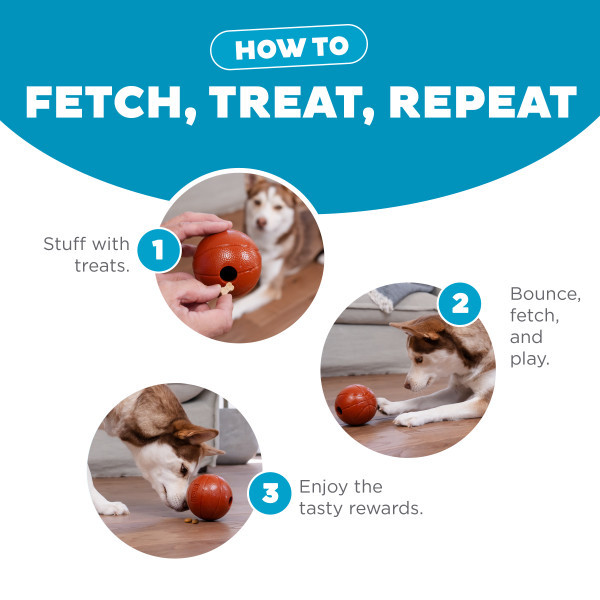 HOW TO
FETCH, TREAT, REPEAT

Stuff with treats. 1

2 Bounce, fetch, and play.

3 Enjoy the tasty rewards.